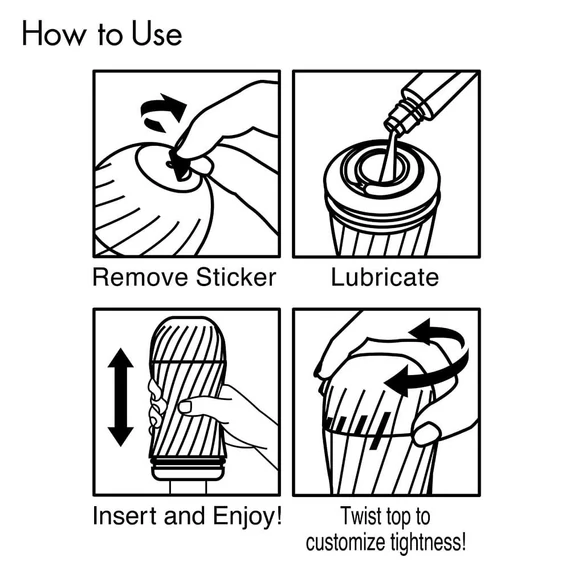 How to Use

Remove Sticker

Lubricate

Insert and Enjoy!

Twist top to customize tightness!